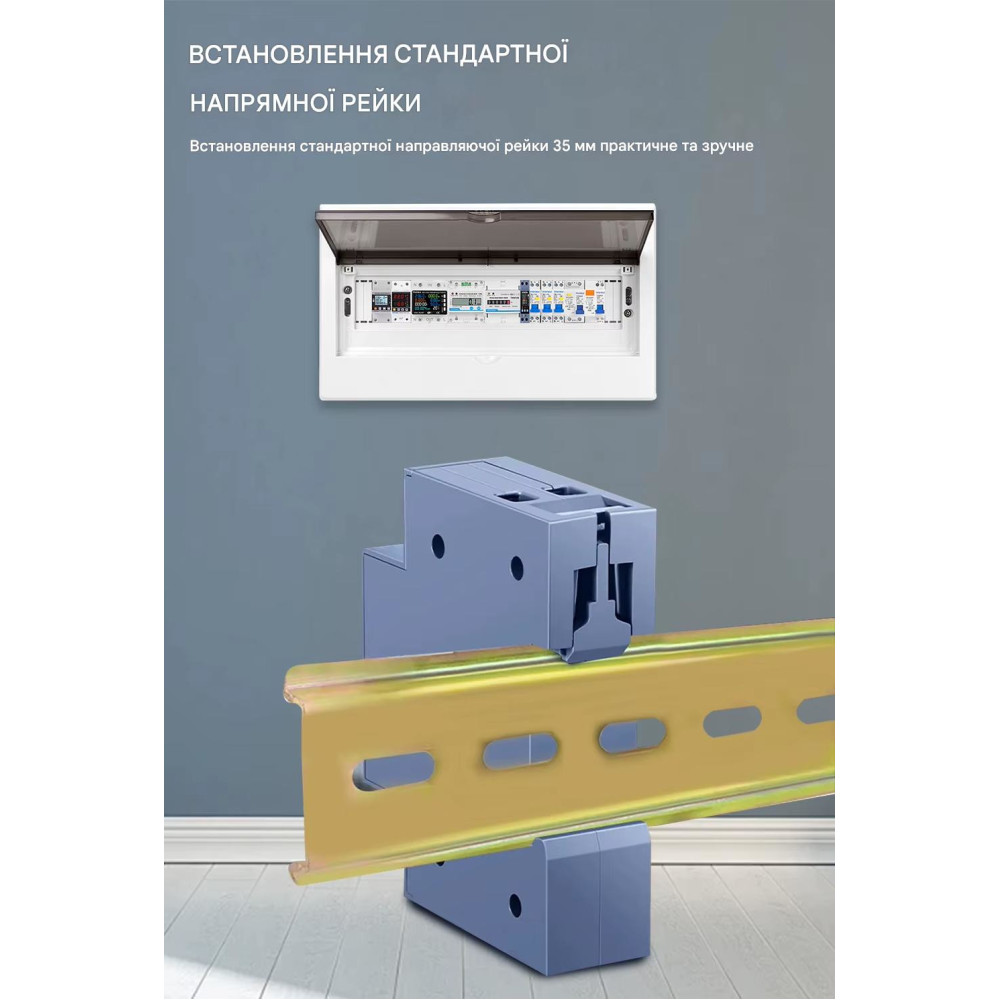 ВСТАНОВЛЕННЯ СТАНДАРТНОЇ НАПРЯМНОЇ РЕЙКИ

Встановлення стандартної направляючої рейки 35 мм практичне та зручне