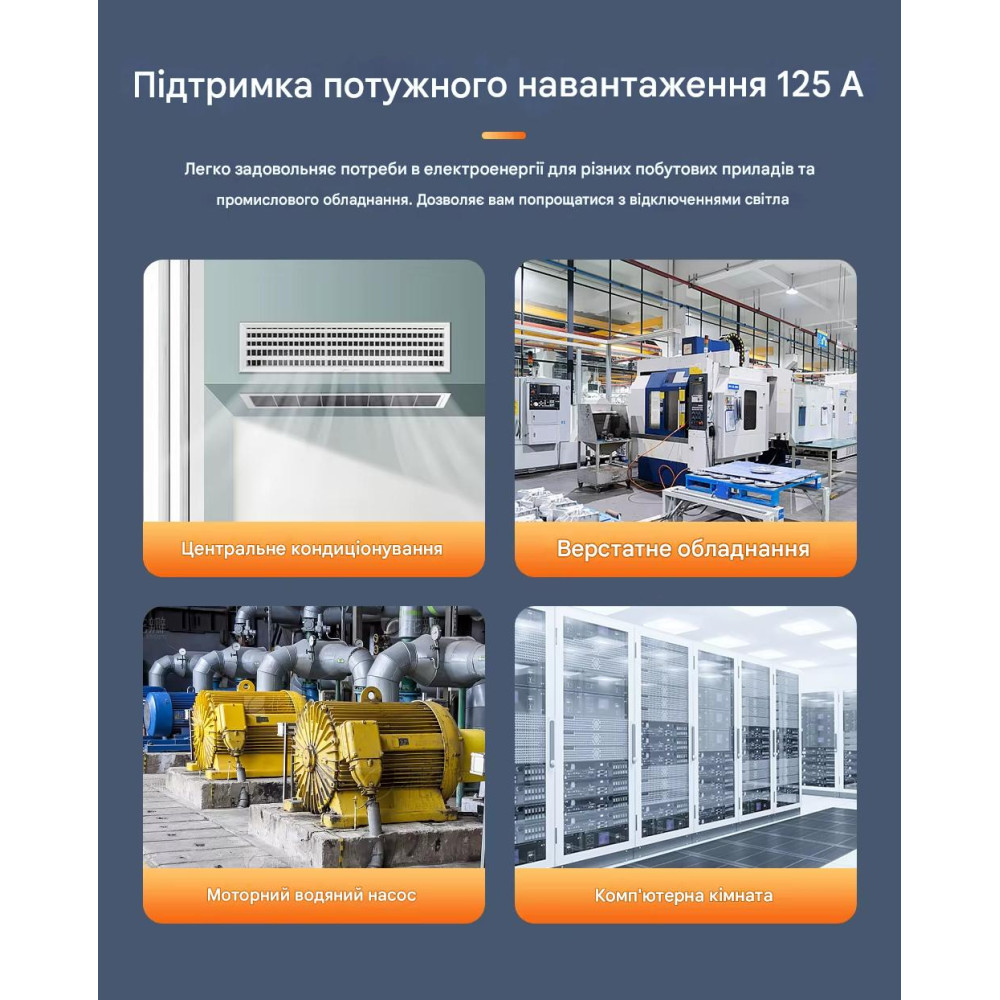 Підтримка потужного навантаження 125 А

Легко задовольняє потреби в електроенергії для різних побутових приладів та промислового обладнання. Дозволяє вам попрощатися з відключеннями світла

Центральне кондиціонування

Верстатне обладнання

Моторний водяний насос

Комп'ютерна кімната