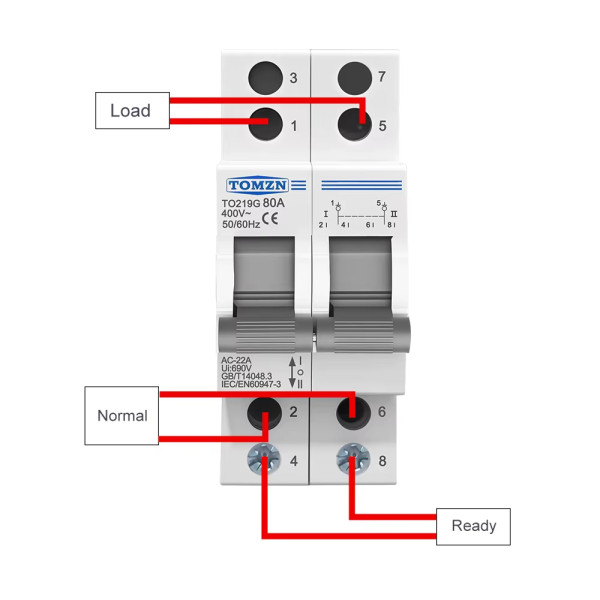 3
7
Load
1
5
TOMZN
TO219G 80A
400V~
50/60Hz CE
1
5
I
II
2
4
6
8
AC-22A
Ui:690V
GB/T14048.3
IEC/EN60947-3
I
O
II
Normal
2
6
4
8
Ready